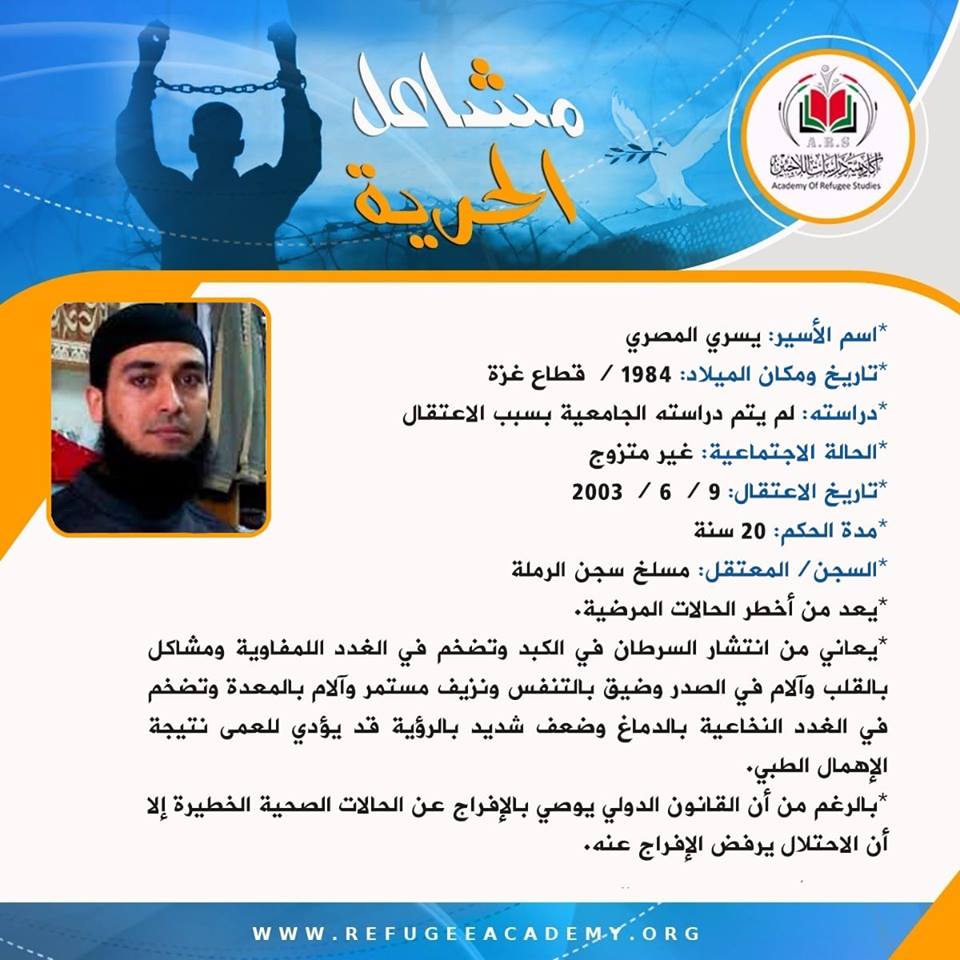 مشاعل الحرية

A.R.S
أكاديمية دراسات اللاجئين
Academy Of Refugee Studies

*اسم الأسير: يسري المصري
*تاريخ ومكان الميلاد: 1984 / قطاع غزة
*دراسته: لم يتم دراسته الجامعية بسبب الاعتقال
*الحالة الاجتماعية: غير متزوج
*تاريخ الاعتقال: 9 / 6 / 2003
*مدة الحكم: 20 سنة
*السجن/ المعتقل: مسلخ سجن الرملة
*يعد من أخطر الحالات المرضية.
*يعاني من انتشار السرطان في الكبد وتضخم في الغدد اللمفاوية ومشاكل بالقلب وآلام في الصدر وضيق بالتنفس ونزيف مستمر وآلام بالمعدة وتضخم في الغدد النخاعية بالدماغ وضعف شديد بالرؤية قد يؤدي للعمى نتيجة الإهمال الطبي.
*بالرغم من أن القانون الدولي يوصي بالإفراج عن الحالات الصحية الخطيرة إلا أن الاحتلال يرفض الإفراج عنه.

WWW.REFUGEEACADEMY.ORG