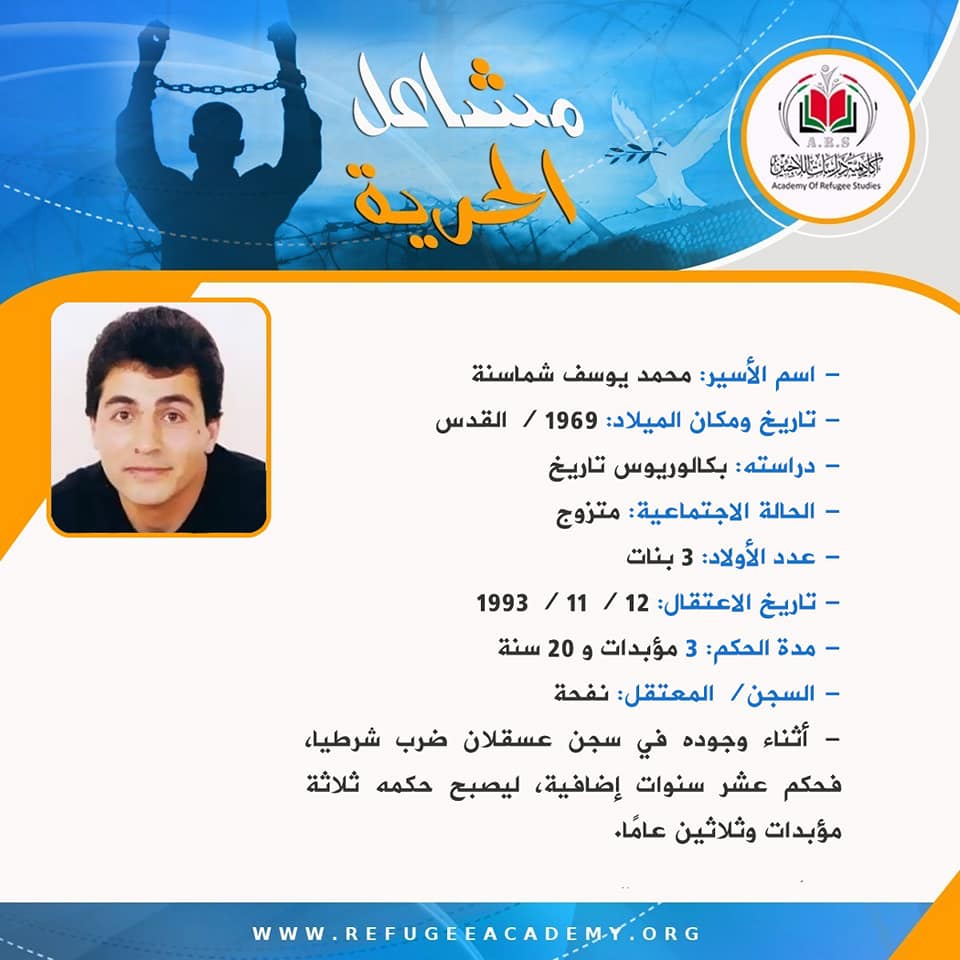 مشاعل الحرية

A.R.S
أكاديمية دراسات اللاجئين
Academy Of Refugee Studies

– اسم الأسير: محمد يوسف شماسنة
– تاريخ ومكان الميلاد: 1969 / القدس
– دراسته: بكالوريوس تاريخ
– الحالة الاجتماعية: متزوج
– عدد الأولاد: 3 بنات
– تاريخ الاعتقال: 12 / 11 / 1993
– مدة الحكم: 3 مؤبدات و 20 سنة
– السجن/ المعتقل: نفحة
– أثناء وجوده في سجن عسقلان ضرب شرطيا، فحكم عشر سنوات إضافية، ليصبح حكمه ثلاثة مؤبدات وثلاثين عامًا.

WWW.REFUGEEACADEMY.ORG