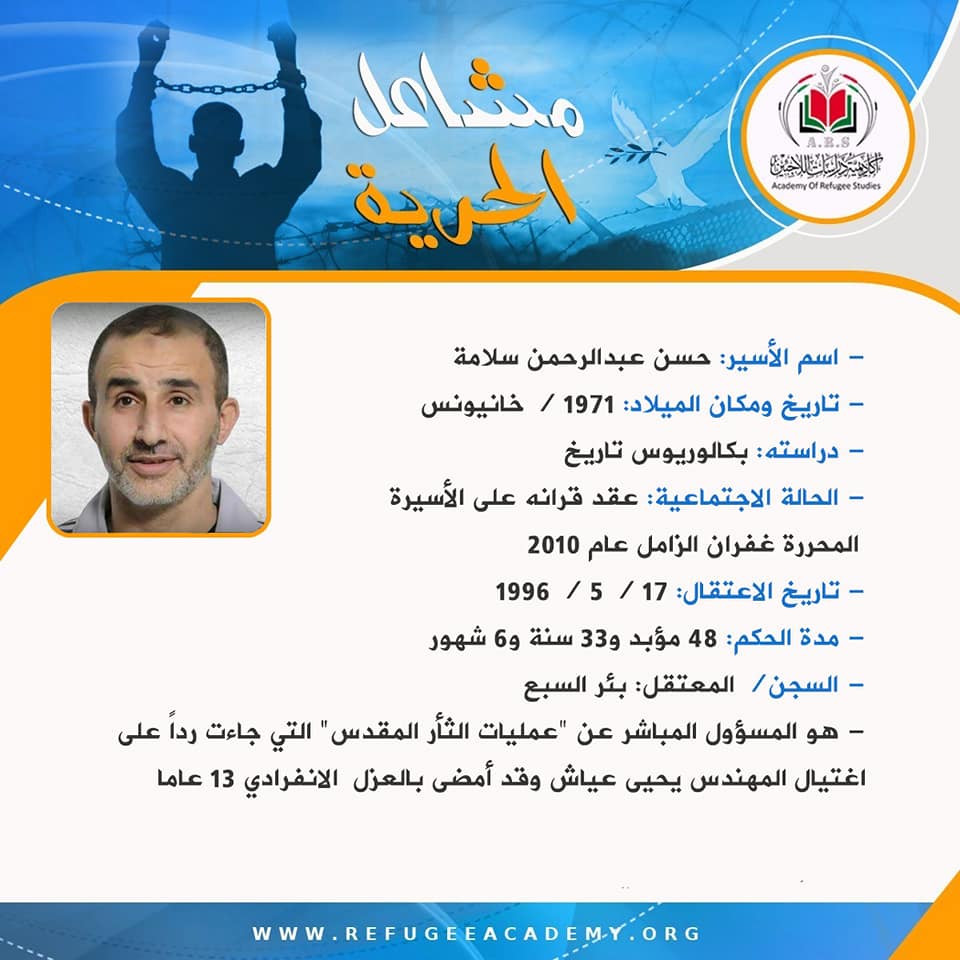 مشاعل
الحرية

A.R.S
أكاديمية دراسات اللاجئين
Academy Of Refugee Studies

– اسم الأسير: حسن عبدالرحمن سلامة

– تاريخ ومكان الميلاد: 1971 / خانيونس

– دراسته: بكالوريوس تاريخ

– الحالة الاجتماعية: عقد قرانه على الأسيرة المحررة غفران الزامل عام 2010

– تاريخ الاعتقال: 17 / 5 / 1996

– مدة الحكم: 48 مؤبد و33 سنة و6 شهور

– السجن/ المعتقل: بئر السبع

– هو المسؤول المباشر عن "عمليات الثأر المقدس" التي جاءت رداً على اغتيال المهندس يحيى عياش وقد أمضى بالعزل الانفرادي 13 عاما

WWW.REFUGEEACADEMY.ORG