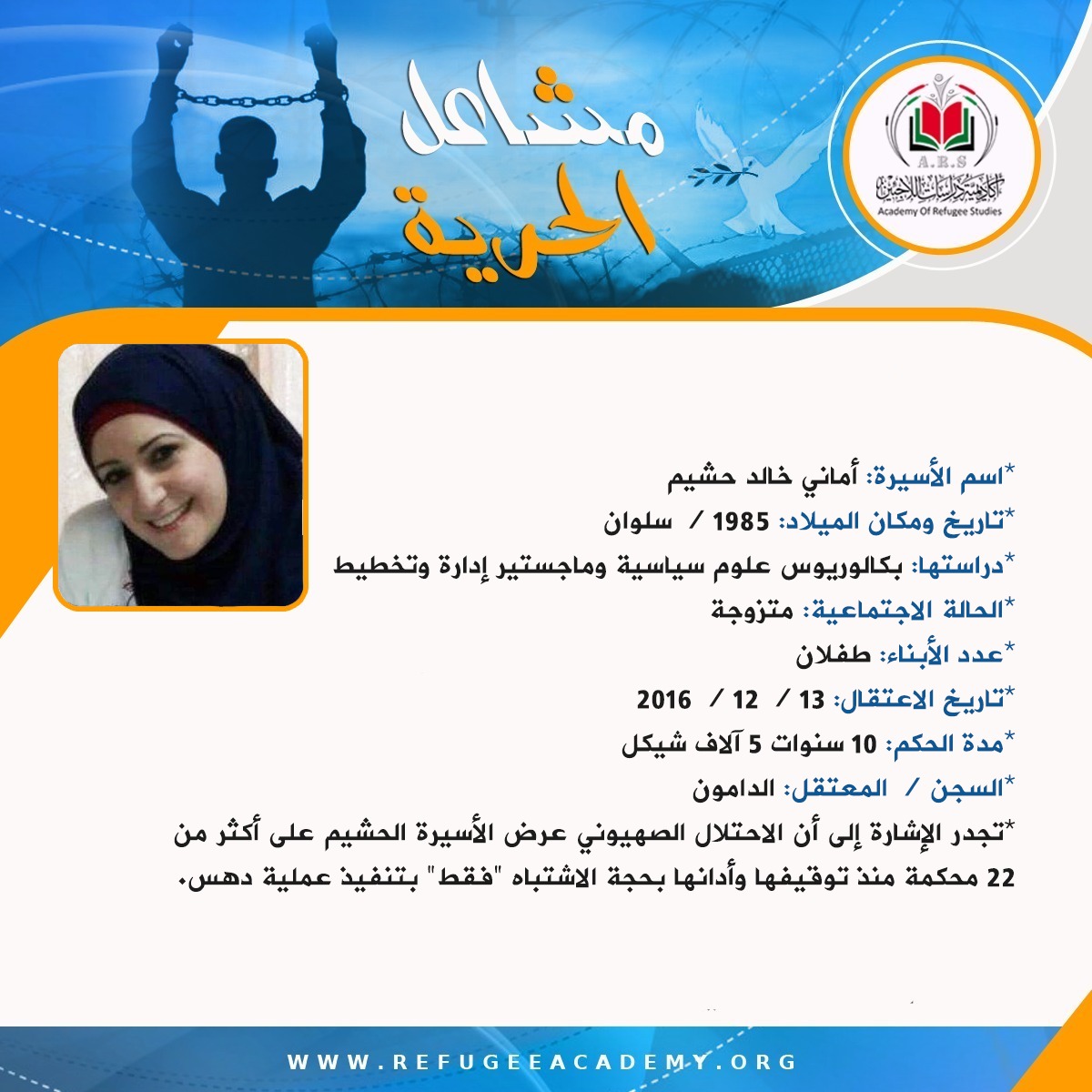 مشاعل الحرية

A.R.S
أكاديمية دراسات اللاجئين
Academy Of Refugee Studies

*اسم الأسيرة: أماني خالد حشيم

*تاريخ ومكان الميلاد: 1985 / سلوان

*دراستها: بكالوريوس علوم سياسية وماجستير إدارة وتخطيط

*الحالة الاجتماعية: متزوجة

*عدد الأبناء: طفلان

*تاريخ الاعتقال: 13 / 12 / 2016

*مدة الحكم: 10 سنوات 5 آلاف شيكل

*السجن / المعتقل: الدامون

*تجدر الإشارة إلى أن الاحتلال الصهيوني عرض الأسيرة الحشيم على أكثر من 22 محكمة منذ توقيفها وأدانها بحجة الاشتباه "فقط" بتنفيذ عملية دهس.

WWW.REFUGEEACADEMY.ORG