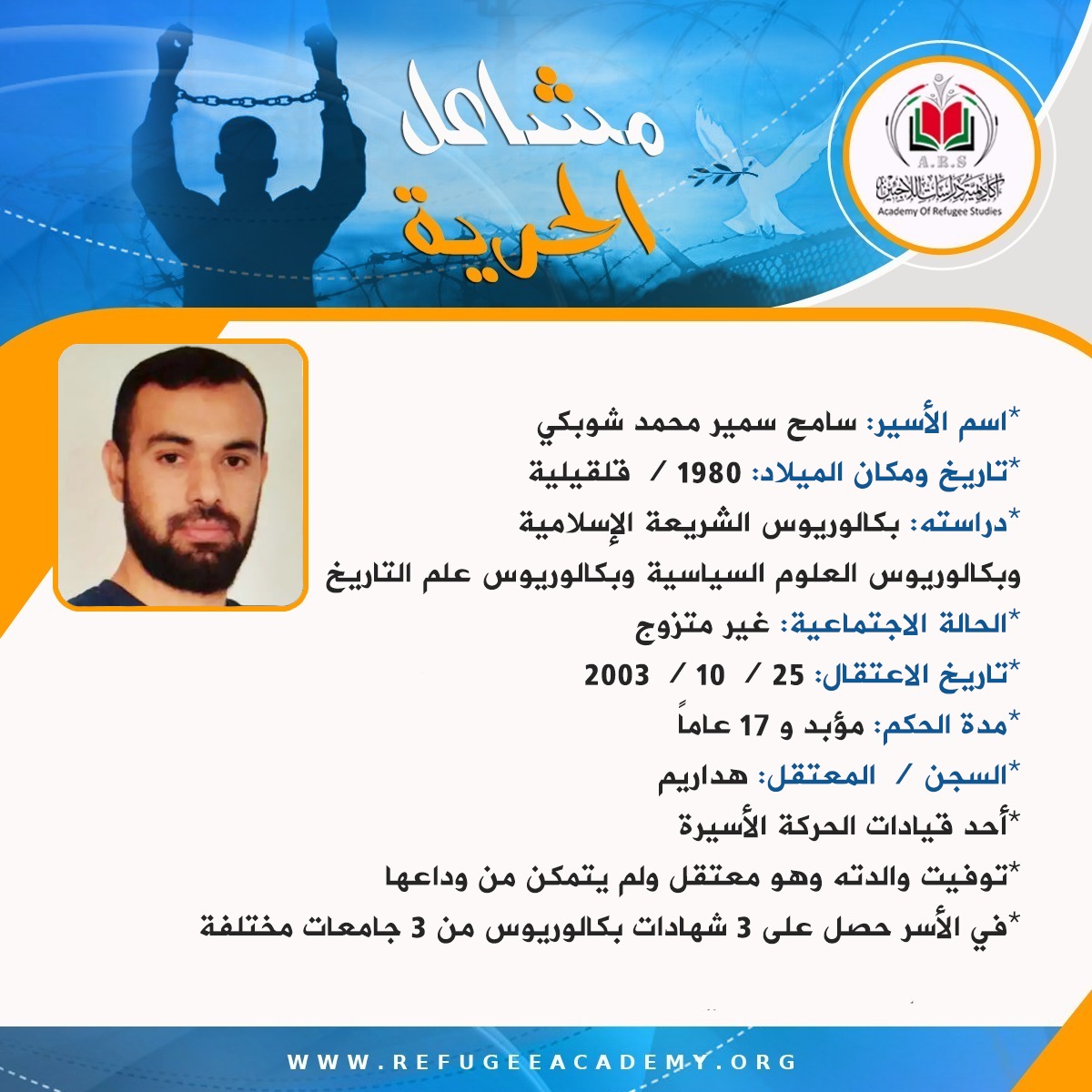 مشاعل الحرية

A.R.S
أكاديمية دراسات اللاجئين
Academy Of Refugee Studies

*اسم الأسير: سامح سمير محمد شوبكي
*تاريخ ومكان الميلاد: 1980 / قلقيلية
*دراسته: بكالوريوس الشريعة الإسلامية وبكالوريوس العلوم السياسية وبكالوريوس علم التاريخ
*الحالة الاجتماعية: غير متزوج
*تاريخ الاعتقال: 25 / 10 / 2003
*مدة الحكم: مؤبد و 17 عاماً
*السجن / المعتقل: هداريم
*أحد قيادات الحركة الأسيرة
*توفيت والدته وهو معتقل ولم يتمكن من وداعها
*في الأسر حصل على 3 شهادات بكالوريوس من 3 جامعات مختلفة

WWW.REFUGEEACADEMY.ORG