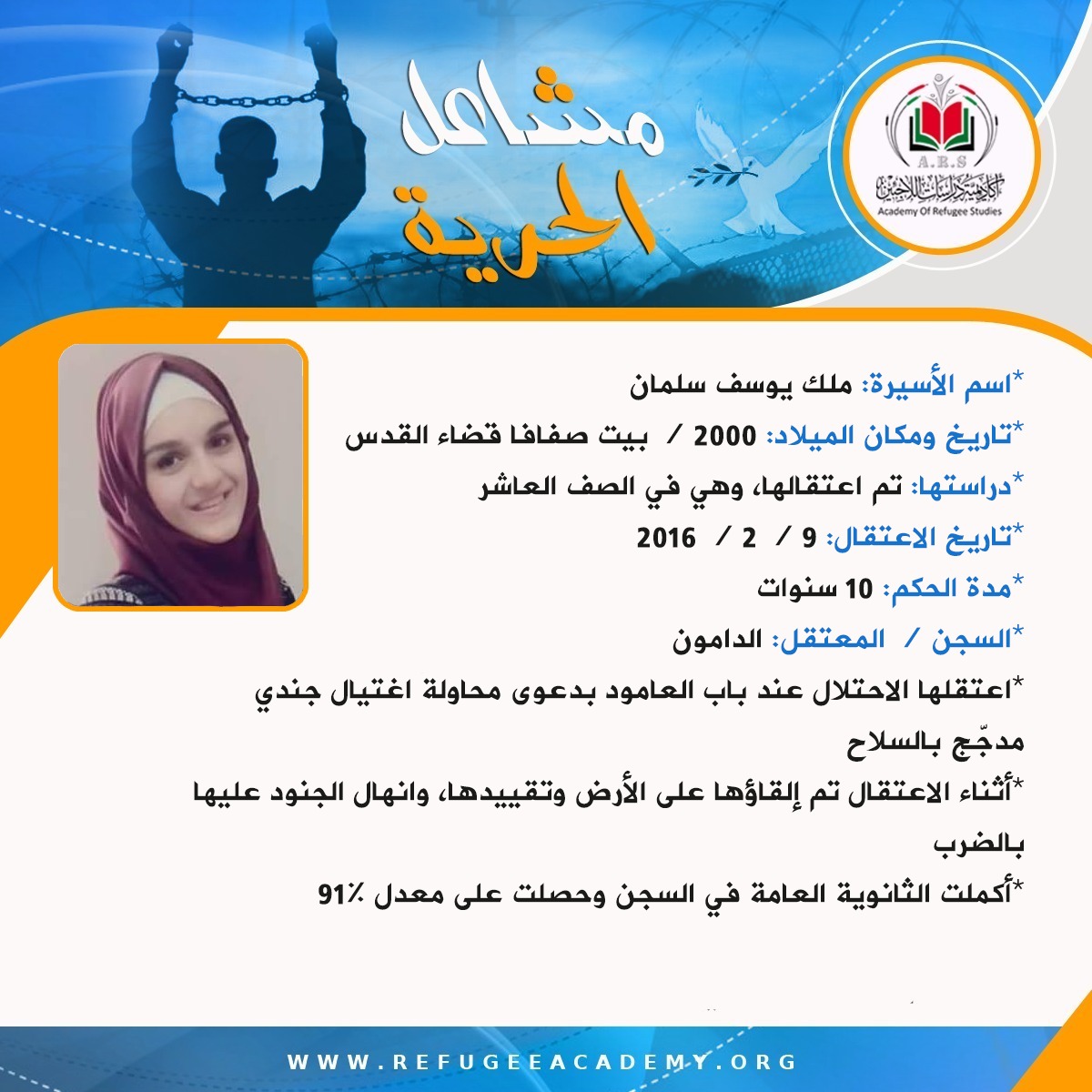 مشاعل الحرية

A.R.S
أكاديمية دراسات اللاجئين
Academy Of Refugee Studies

*اسم الأسيرة: ملك يوسف سلمان

*تاريخ ومكان الميلاد: 2000 / بيت صفافا قضاء القدس

*دراستها: تم اعتقالها، وهي في الصف العاشر

*تاريخ الاعتقال: 9 / 2 / 2016

*مدة الحكم: 10 سنوات

*السجن / المعتقل: الدامون

*اعتقلها الاحتلال عند باب العامود بدعوى محاولة اغتيال جندي مدجّج بالسلاح

*أثناء الاعتقال تم إلقاؤها على الأرض وتقييدها، وانهال الجنود عليها بالضرب

*أكملت الثانوية العامة في السجن وحصلت على معدل 91٪

WWW.REFUGEEACADEMY.ORG