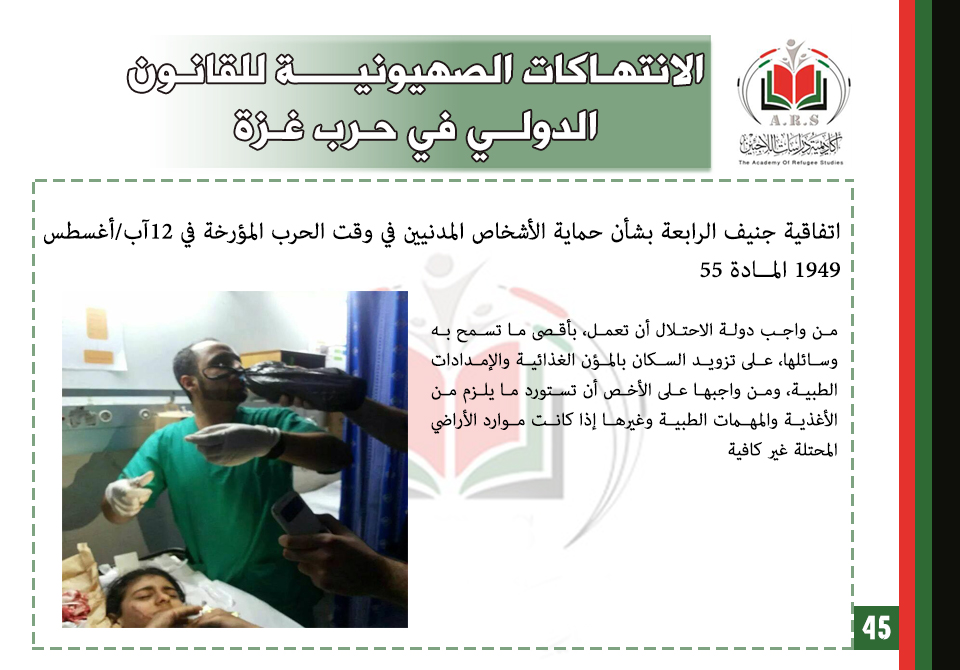 A.R.S
أكاديمية دراسات اللاجئين
The Academy Of Refugee Studies

الانتهاكات الصهيونية للقانون الدولي في حرب غزة

اتفاقية جنيف الرابعة بشأن حماية الأشخاص المدنيين في وقت الحرب المؤرخة في 12آب/أغسطس 1949 المادة 55

من واجب دولة الاحتلال أن تعمل، بأقصى ما تسمح به وسائلها، على تزويد السكان بالمؤن الغذائية والإمدادات الطبية، ومن واجبها على الأخص أن تستورد ما يلزم من الأغذية والمهمات الطبية وغيرها إذا كانت موارد الأراضي المحتلة غير كافية

45