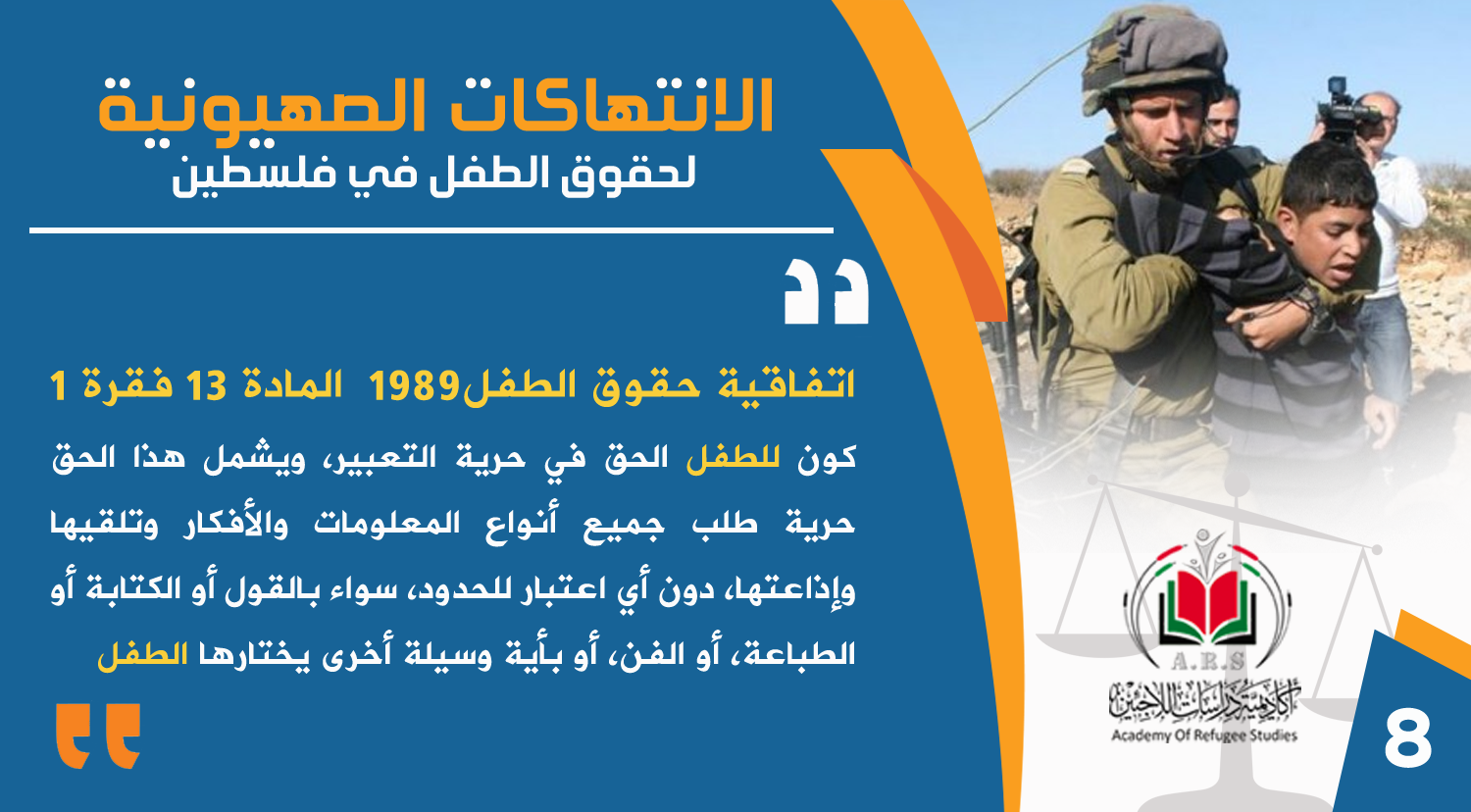 الانتهاكات الصهيونية
لحقوق الطفل في فلسطين

اتفاقية حقوق الطفل1989 المادة 13 فقرة 1

كون للطفل الحق في حرية التعبير، ويشمل هذا الحق حرية طلب جميع أنواع المعلومات والأفكار وتلقيها وإذاعتها، دون أي اعتبار للحدود، سواء بالقول أو الكتابة أو الطباعة، أو الفن، أو بأية وسيلة أخرى يختارها الطفل

A.R.S
أكاديمية دراسات اللاجئين
Academy Of Refugee Studies

8