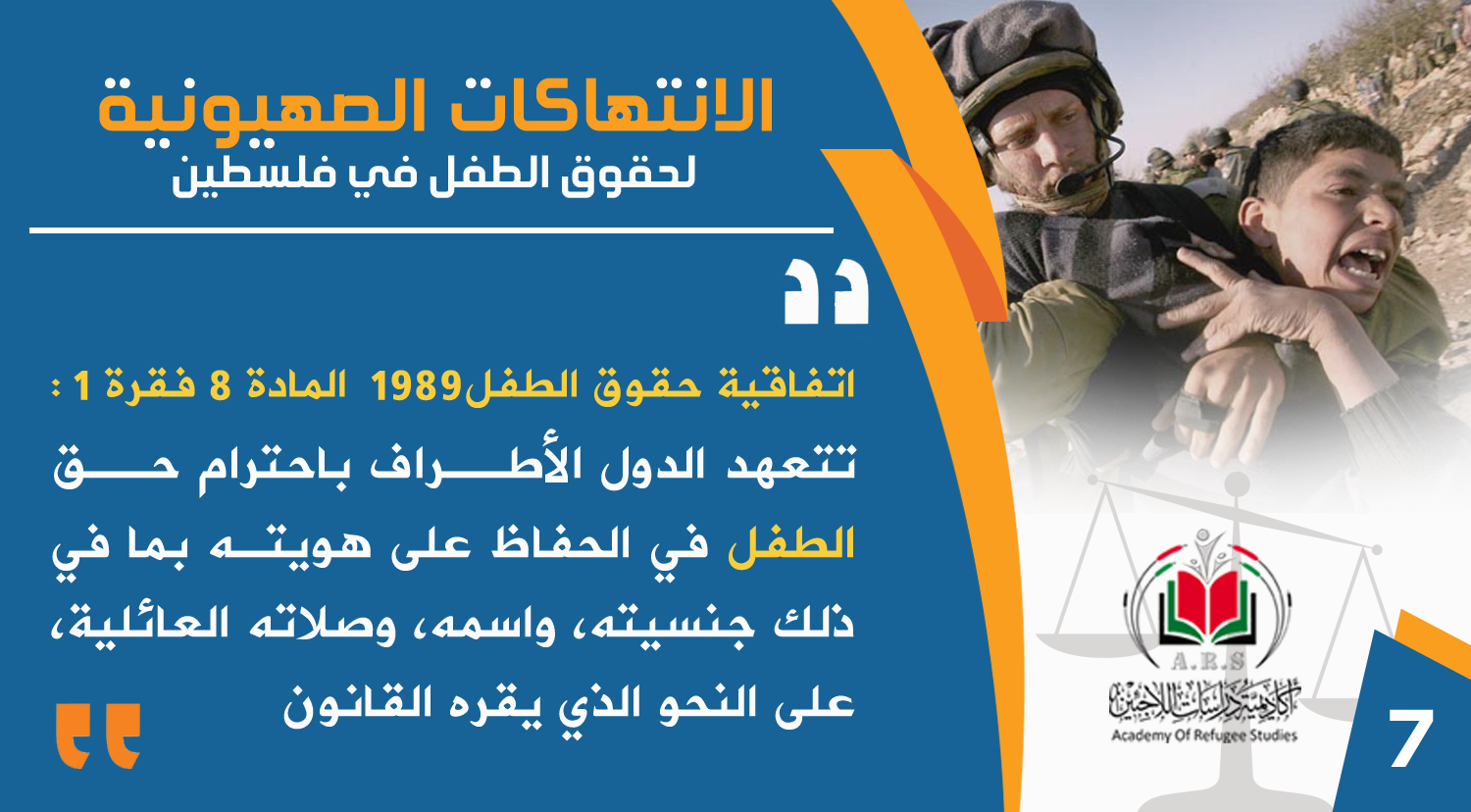 الانتهاكات الصهيونية
لحقوق الطفل في فلسطين

اتفاقية حقوق الطفل1989 المادة 8 فقرة 1 :
تتعهد الدول الأطراف باحترام حق الطفل في الحفاظ على هويته بما في ذلك جنسيته، واسمه، وصلاته العائلية، على النحو الذي يقره القانون

A.R.S
أكاديمية دراسات اللاجئين
Academy Of Refugee Studies

7