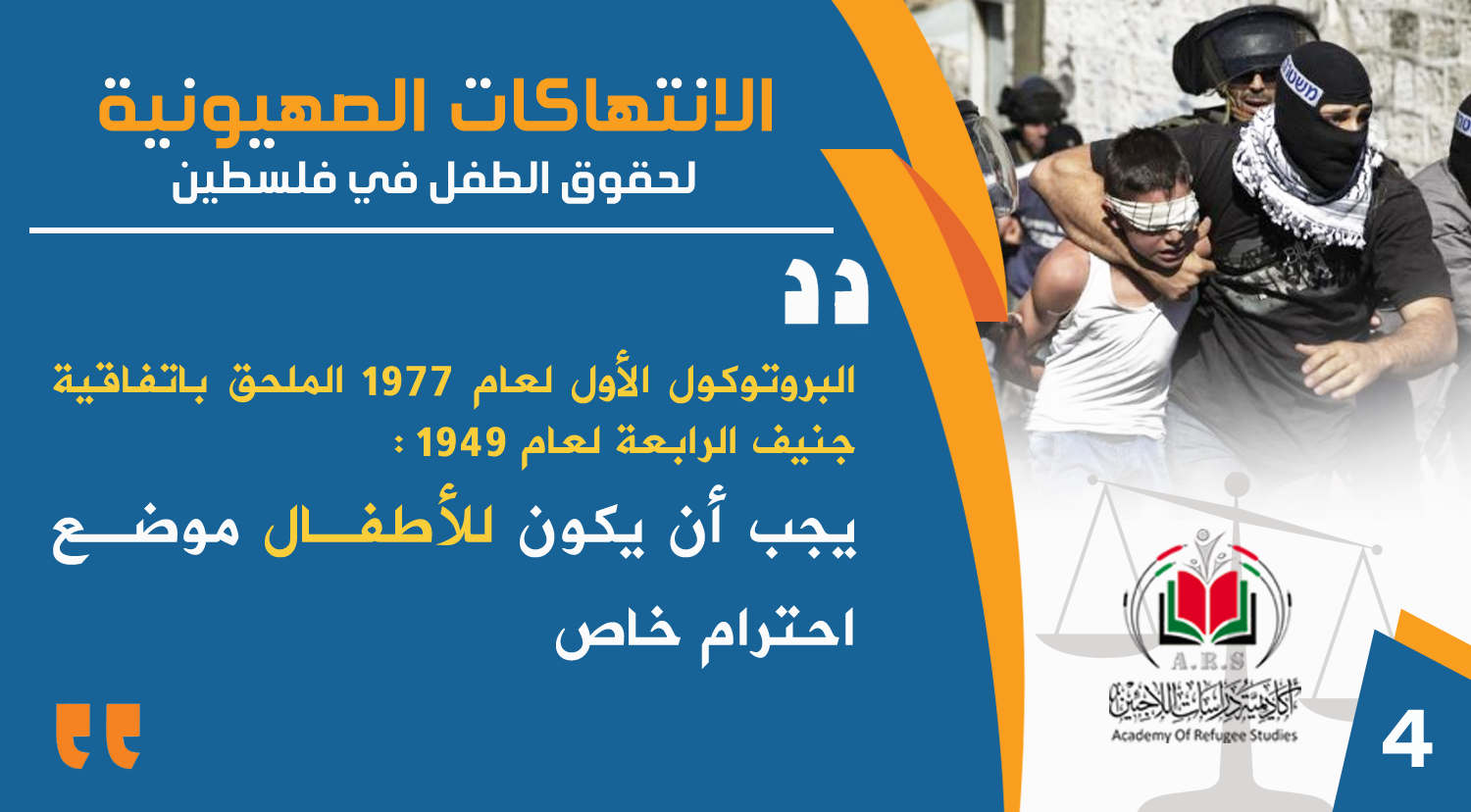 الانتهاكات الصهيونية
لحقوق الطفل في فلسطين

البروتوكول الأول لعام 1977 الملحق باتفاقية جنيف الرابعة لعام 1949 :

يجب أن يكون للأطفال موضع احترام خاص

משטרה

A.R.S
أكاديمية دراسات اللاجئين
Academy Of Refugee Studies

4