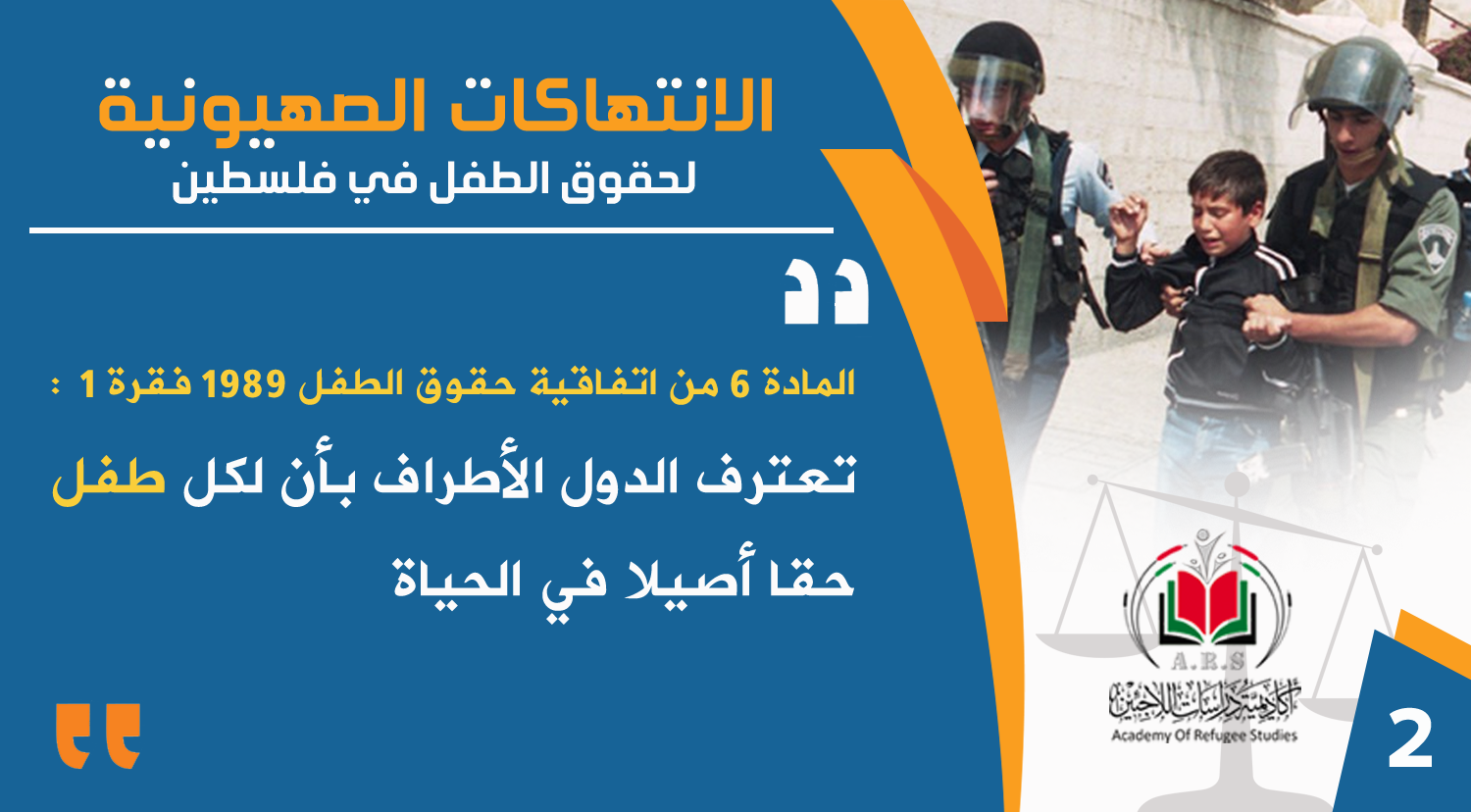 الانتهاكات الصهيونية
لحقوق الطفل في فلسطين

المادة 6 من اتفاقية حقوق الطفل 1989 فقرة 1 :

تعترف الدول الأطراف بأن لكل طفل حقا أصيلا في الحياة

A.R.S
أكاديمية دراسات اللاجئين
Academy Of Refugee Studies

2