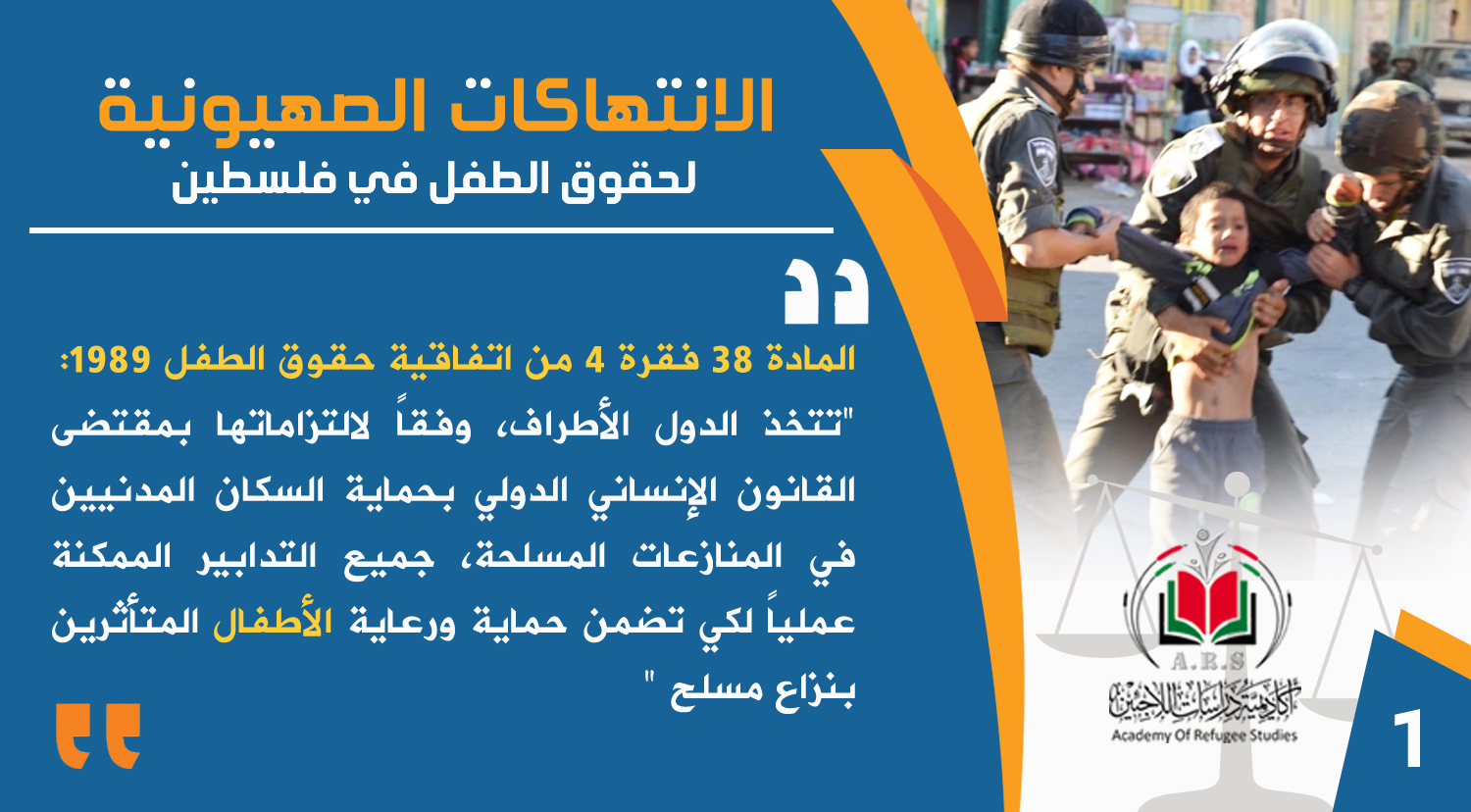 الانتهاكات الصهيونية
لحقوق الطفل في فلسطين

المادة 38 فقرة 4 من اتفاقية حقوق الطفل 1989:
"تتخذ الدول الأطراف، وفقاً لالتزاماتها بمقتضى القانون الإنساني الدولي بحماية السكان المدنيين في المنازعات المسلحة، جميع التدابير الممكنة عملياً لكي تضمن حماية ورعاية الأطفال المتأثرين بنزاع مسلح "

A.R.S
أكاديمية دراسات اللاجئين
Academy Of Refugee Studies

1