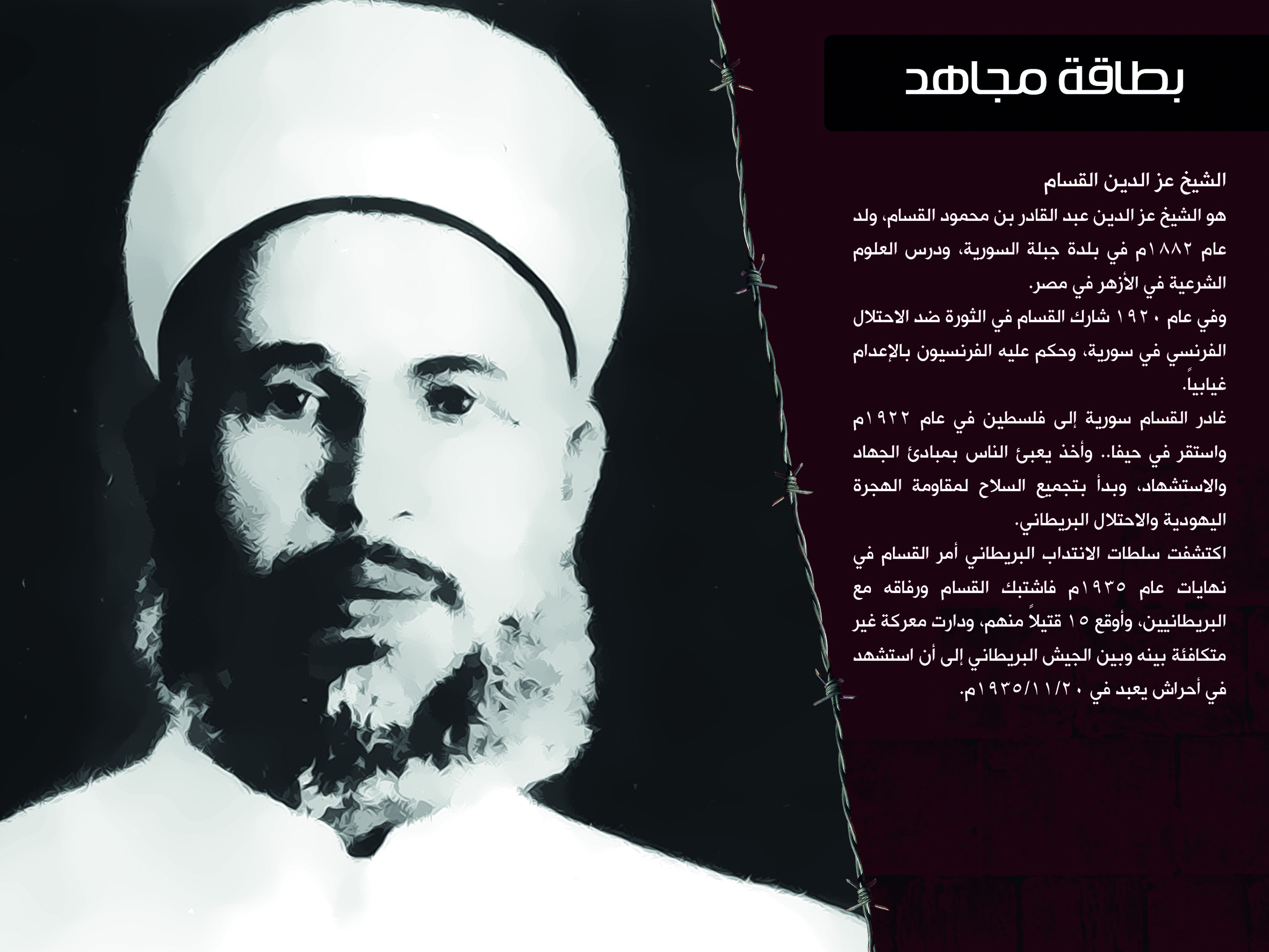 بطاقة مجاهد

الشيخ عز الدين القسام

هو الشيخ عز الدين عبد القادر بن محمود القسام، ولد عام ١٨٨٢م في بلدة جبلة السورية، ودرس العلوم الشرعية في الأزهر في مصر.

وفي عام ١٩٢٠ شارك القسام في الثورة ضد الاحتلال الفرنسي في سورية، وحكم عليه الفرنسيون بالإعدام غيابياً.

غادر القسام سورية إلى فلسطين في عام ١٩٢٢م واستقر في حيفا.. وأخذ يعبئ الناس بمبادئ الجهاد والاستشهاد، وبدأ بتجميع السلاح لمقاومة الهجرة اليهودية والاحتلال البريطاني.

اكتشفت سلطات الانتداب البريطاني أمر القسام في نهايات عام ١٩٣٥م فاشتبك القسام ورفاقه مع البريطانيين، وأوقع ١٥ قتيلاً منهم، ودارت معركة غير متكافئة بينه وبين الجيش البريطاني إلى أن استشهد في أحراش يعبد في ١٩٣٥/١١/٢٠م.