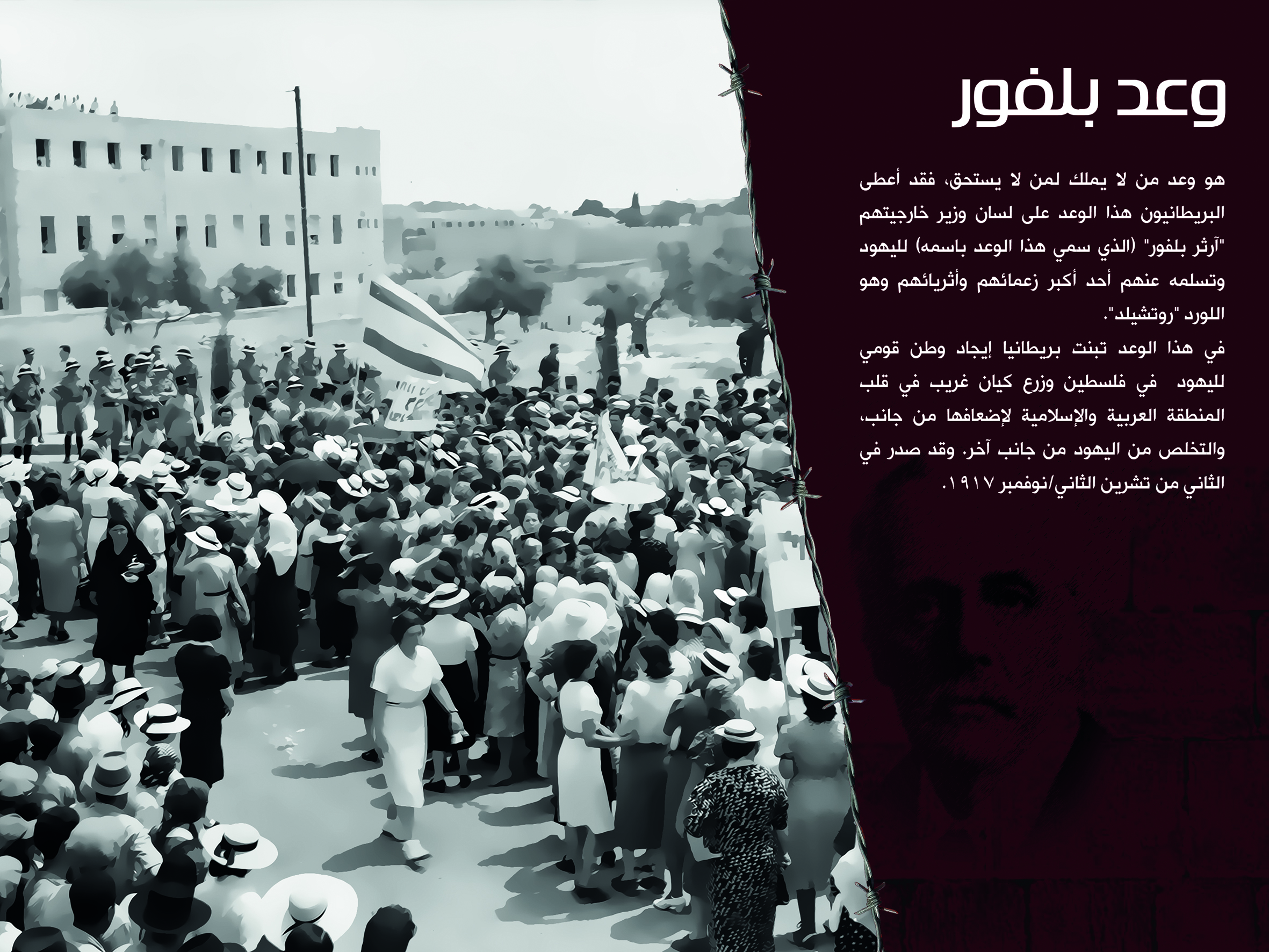 وعد بلفور

هو وعد من لا يملك لمن لا يستحق، فقد أعطى البريطانيون هذا الوعد على لسان وزير خارجيتهم "آرثر بلفور" (الذي سمي هذا الوعد باسمه) لليهود وتسلمه عنهم أحد أكبر زعمائهم وأثريائهم وهو اللورد "روتشيلد".
في هذا الوعد تبنت بريطانيا إيجاد وطن قومي لليهود في فلسطين وزرع كيان غريب في قلب المنطقة العربية والإسلامية لإضعافها من جانب، والتخلص من اليهود من جانب آخر. وقد صدر في الثاني من تشرين الثاني/نوفمبر ١٩١٧.