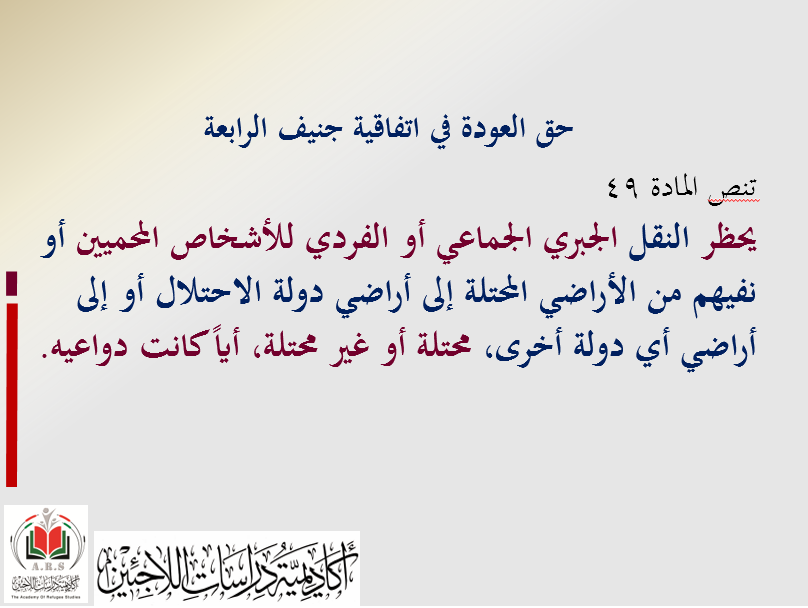 حق العودة في اتفاقية جنيف الرابعة

تنص المادة ٤٩

يحظر النقل الجبري الجماعي أو الفردي للأشخاص المحميين أو نفيهم من الأراضي المحتلة إلى أراضي دولة الاحتلال أو إلى أراضي أي دولة أخرى، محتلة أو غير محتلة، أياً كانت دواعيه.

A.R.S
أكاديمية دراسات اللاجئين
The Academy Of Refugee Studies

أكاديمية دراسات اللاجئين