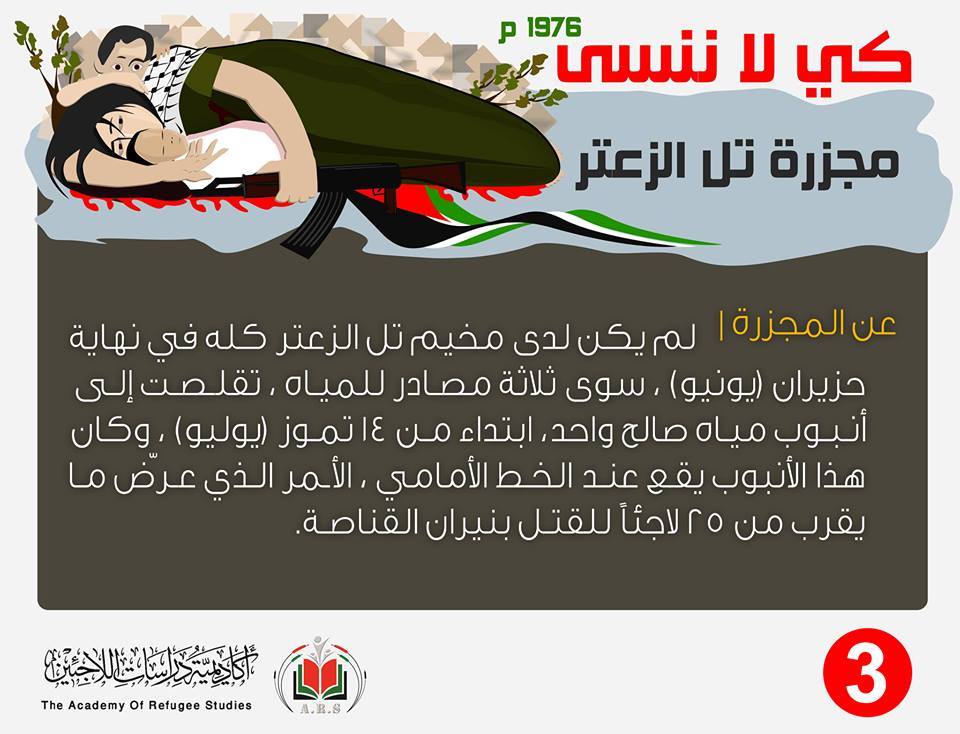 كي لا ننسى
1976 م

مجزرة تل الزعتر

عن المجزرة | لم يكن لدى مخيم تل الزعتر كله في نهاية حزيران (يونيو) ، سوى ثلاثة مصادر للمياه ، تقلصت إلى أنبوب مياه صالح واحد، ابتداء من ١٤ تموز (يوليو) ، وكان هذا الأنبوب يقع عند الخط الأمامي ، الأمر الذي عرّض ما يقرب من ٢٥ لاجئاً للقتل بنيران القناصة.

أكاديمية دراسات اللاجئين
The Academy Of Refugee Studies
A.R.S

3