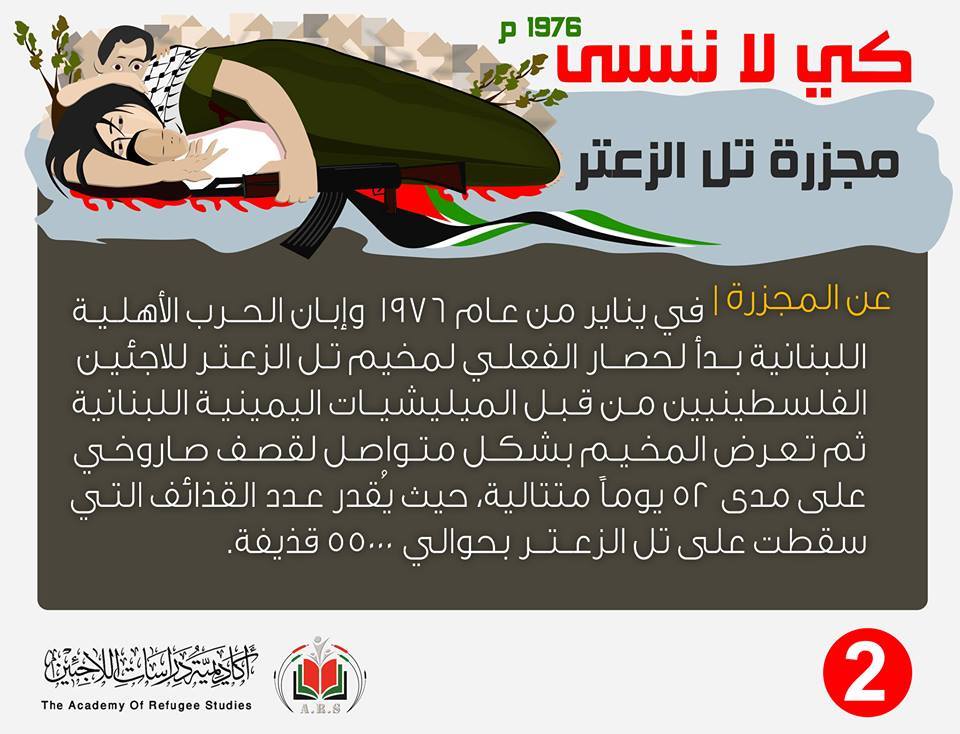 كي لا ننسى
1976 م

مجزرة تل الزعتر

عن المجزرة | في يناير من عام ١٩٧٦ وإبان الحرب الأهلية اللبنانية بدأ لحصار الفعلي لمخيم تل الزعتر للاجئين الفلسطينيين من قبل الميليشيات اليمينية اللبنانية ثم تعرض المخيم بشكل متواصل لقصف صاروخي على مدى ٥٢ يوماً متتالية، حيث يُقدر عدد القذائف التي سقطت على تل الزعتر بحوالي ٥٥٠٠٠ قذيفة.

أكاديمية دراسات اللاجئين
The Academy Of Refugee Studies
A.R.S

2